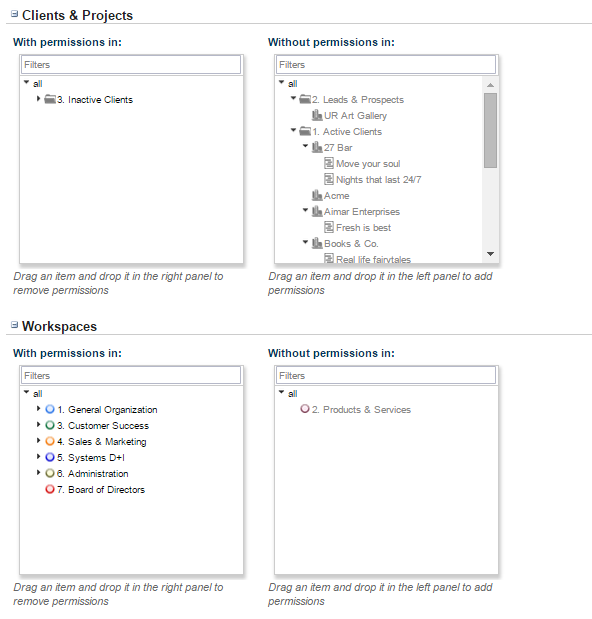 Clients & Projects

With permissions in:

Filters

all

3. Inactive Clients

Drag an item and drop it in the right panel to remove permissions

Without permissions in:

Filters

all

2. Leads & Prospects

UR Art Gallery

1. Active Clients

27 Bar

Move your soul

Nights that last 24/7

Acme

Aimar Enterprises

Fresh is best

Books & Co.

Real life fairytales

Drag an item and drop it in the left panel to add permissions

Workspaces

With permissions in:

Filters

all

1. General Organization

3. Customer Success

4. Sales & Marketing

5. Systems D+I

6. Administration

7. Board of Directors

Drag an item and drop it in the right panel to remove permissions

Without permissions in:

Filters

all

2. Products & Services

Drag an item and drop it in the left panel to add permissions